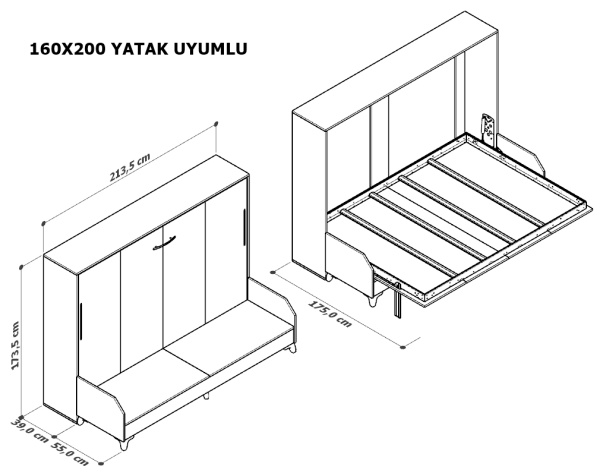 160X200 YATAK UYUMLU

213,5 cm

173,5 cm

39,0 cm

55,0 cm

175,0 cm